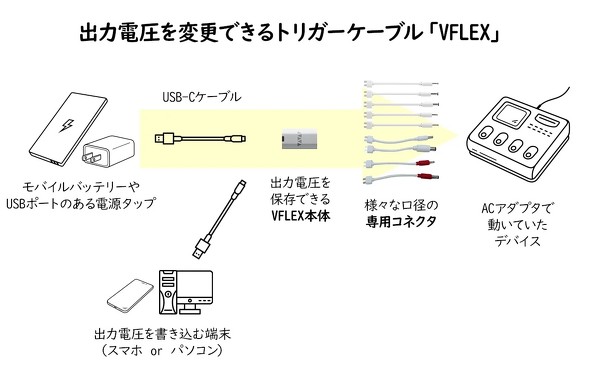 出力電圧を変更できるトリガーケーブル「VFLEX」

USB-Cケーブル

モバイルバッテリーや
USBポートのある電源タップ

出力電圧を
保存できる
VFLEX本体

様々な口径の
専用コネクタ

ACアダプタで
動いていた
デバイス

出力電圧を書き込む端末
(スマホ or パソコン)