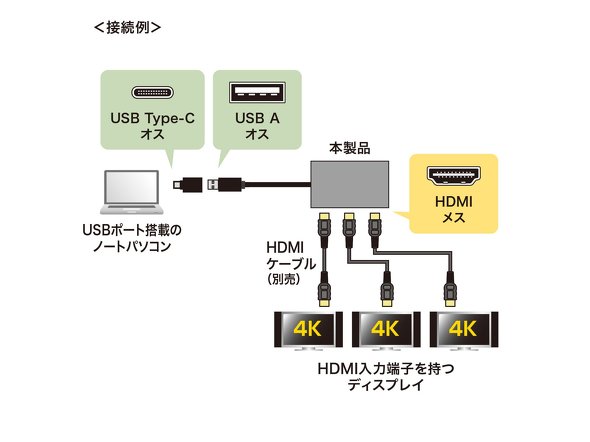 ＜接続例＞

USB Type-C
オス

USB A
オス

本製品

HDMI
メス

USBポート搭載の
ノートパソコン

HDMI
ケーブル
（別売）

4K

4K

4K

HDMI入力端子を持つ
ディスプレイ