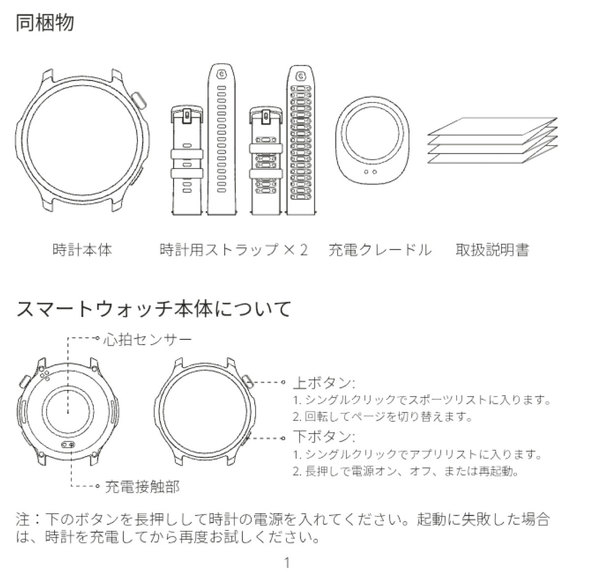 同梱物

時計本体

時計用ストラップ × 2

充電クレードル

取扱説明書

スマートウォッチ本体について

心拍センサー

充電接触部

上ボタン:
1. シングルクリックでスポーツリストに入ります。
2. 回転してページを切り替えます。

下ボタン:
1. シングルクリックでアプリリストに入ります。
2. 長押しで電源オン、オフ、または再起動。

注：下のボタンを長押しして時計の電源を入れてください。起動に失敗した場合は、時計を充電してから再度お試しください。

1