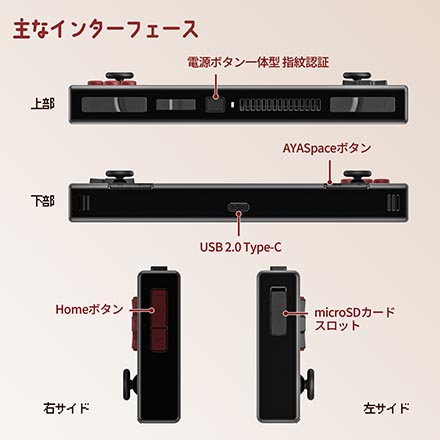 主なインターフェース

電源ボタン一体型 指紋認証

上部

AYASpaceボタン

下部

USB 2.0 Type-C

Homeボタン

microSDカードスロット

右サイド

左サイド