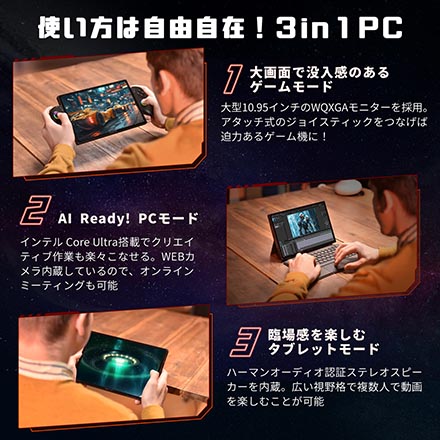 使い方は自由自在！3in1PC

1 大画面で没入感のあるゲームモード

大型10.95インチのWQXGAモニターを採用。アタッチ式のジョイスティックをつなげば迫力あるゲーム機に！

2 AI Ready! PCモード

インテル Core Ultra搭載でクリエイティブ作業も楽々こなせる。WEBカメラ内蔵しているので、オンラインミーティングも可能

3 臨場感を楽しむタブレットモード

ハーマンオーディオ認証ステレオスピーカーを内蔵。広い視野格で複数人で動画を楽しむことが可能