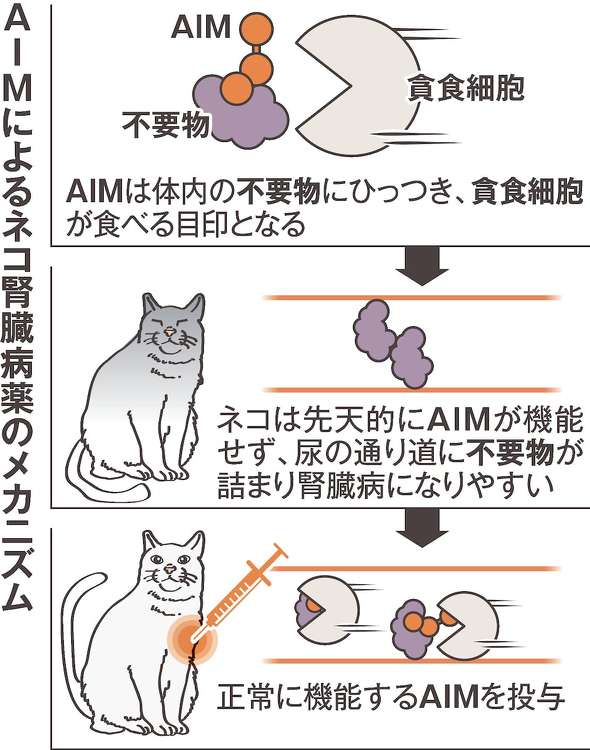 AIMによるネコ腎臓病薬のメカニズム

AIM

不要物

貪食細胞

AIMは体内の不要物にひっつき、貪食細胞が食べる目印となる

ネコは先天的にAIMが機能せず、尿の通り道に不要物が詰まり腎臓病になりやすい

正常に機能するAIMを投与