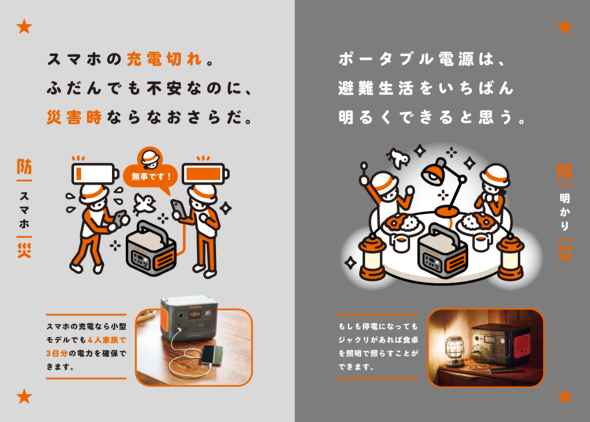 スマホの充電切れ。
ふだんでも不安なのに、
災害時ならなおさらだ。

防
スマホ
災

無事です！

スマホの充電なら小型モデルでも4人家族で3日分の電力を確保できます。

ポータブル電源は、
避難生活をいちばん
明るくできると思う。

防
明かり
災

もしも停電になってもジャクリがあれば食卓を照明で照らすことができます。