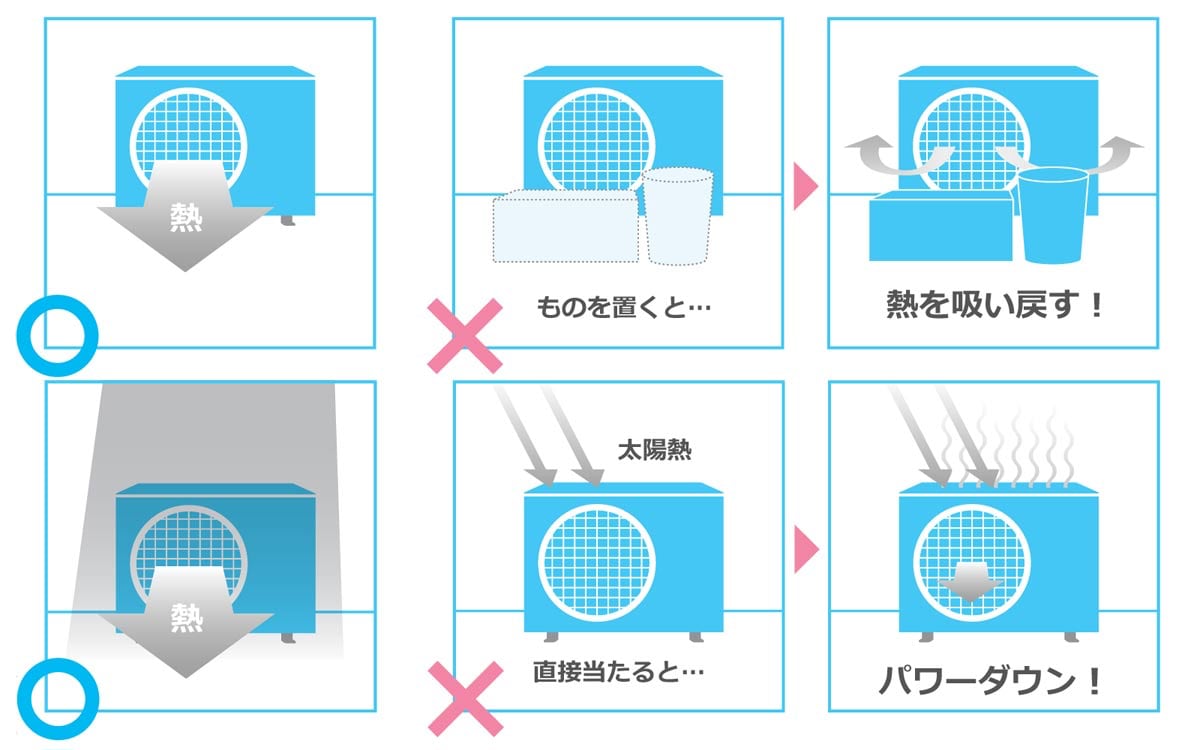 熱

ものを置くと…

熱を吸い戻す！

熱

太陽熱

直接当たると…

パワーダウン！