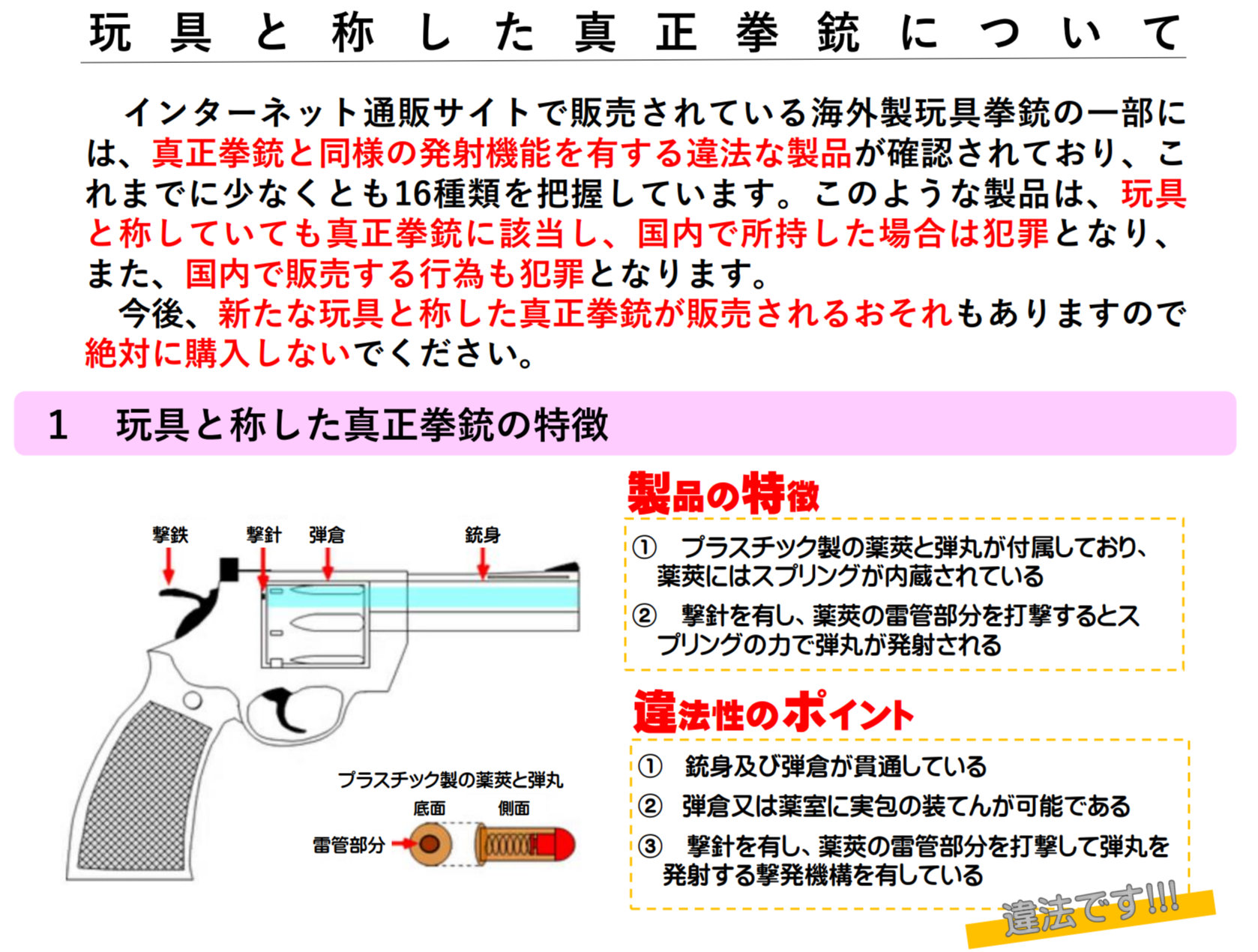 玩具と称した真正拳銃について

インターネット通販サイトで販売されている海外製玩具拳銃の一部には、真正拳銃と同様の発射機能を有する違法な製品が確認されており、これまでに少なくとも16種類を把握しています。このような製品は、玩具と称していても真正拳銃に該当し、国内で所持した場合は犯罪となり、また、国内で販売する行為も犯罪となります。

今後、新たな玩具と称した真正拳銃が販売されるおそれもありますので絶対に購入しないでください。

1　玩具と称した真正拳銃の特徴

撃鉄
撃針
弾倉
銃身

プラスチック製の薬莢と弾丸
底面
側面
雷管部分

製品の特徴

① プラスチック製の薬莢と弾丸が付属しており、薬莢にはスプリングが内蔵されている
② 撃針を有し、薬莢の雷管部分を打撃するとスプリングの力で弾丸が発射される

違法性のポイント

① 銃身及び弾倉が貫通している
② 弾倉又は薬室に実包の装てんが可能である
③ 撃針を有し、薬莢の雷管部分を打撃して弾丸を発射する撃発機構を有している

違法です!!!