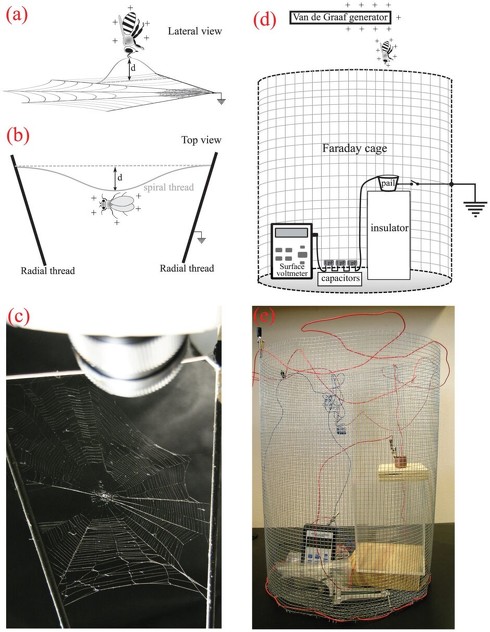 (a)

Lateral view

d

(b)

Top view

d

spiral thread

Radial thread

Radial thread

(c)

(d)

Van de Graaf generator

Faraday cage

pail

insulator

Surface voltmeter

capacitors

(e)