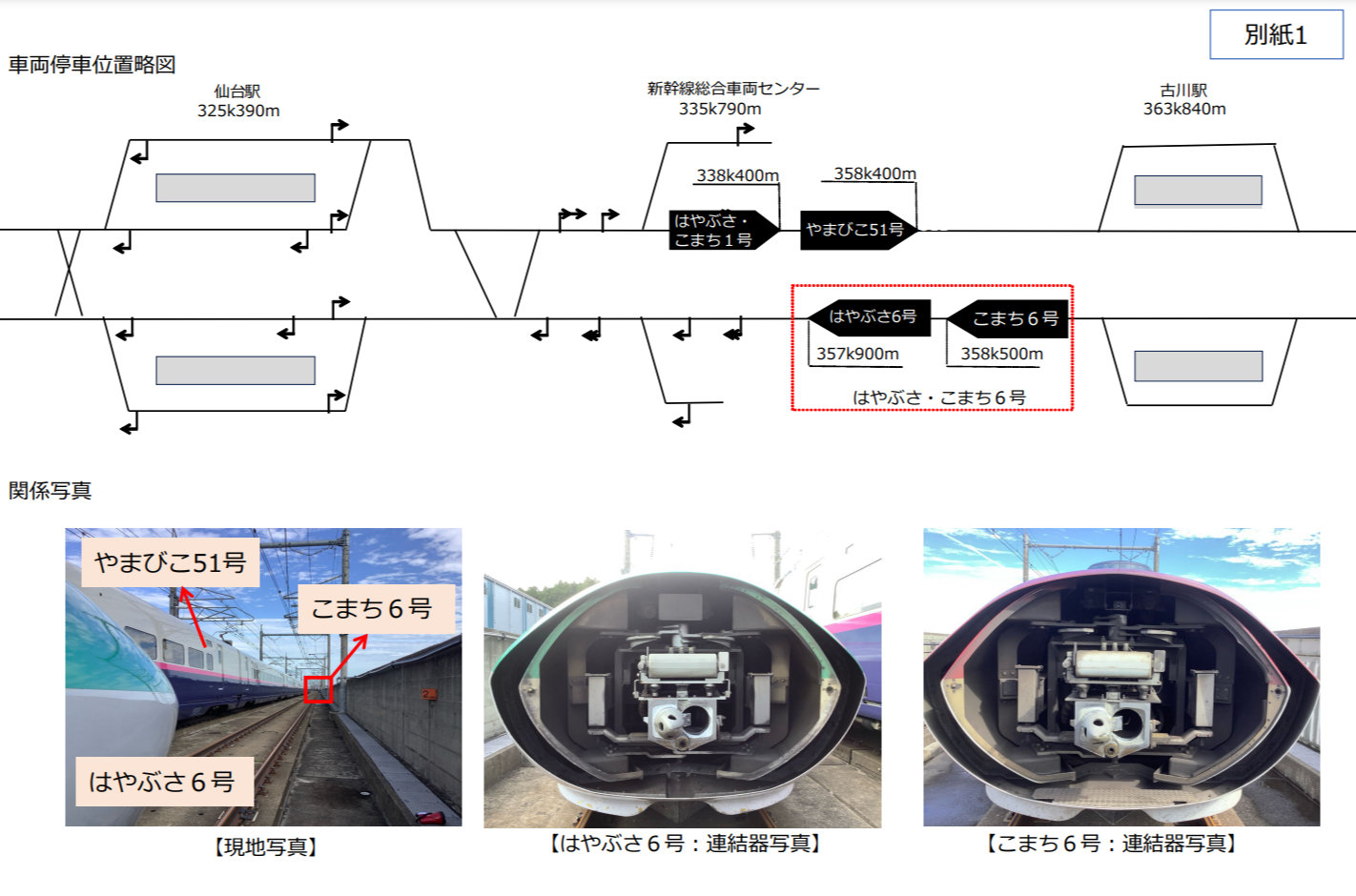 別紙1

車両停車位置略図

仙台駅
325k390m

新幹線総合車両センター
335k790m

古川駅
363k840m

338k400m

358k400m

はやぶさ・こまち１号

やまびこ51号

はやぶさ6号

こまち６号

357k900m

358k500m

はやぶさ・こまち６号

関係写真

やまびこ51号

こまち６号

はやぶさ６号

【現地写真】

【はやぶさ６号：連結器写真】

【こまち６号：連結器写真】