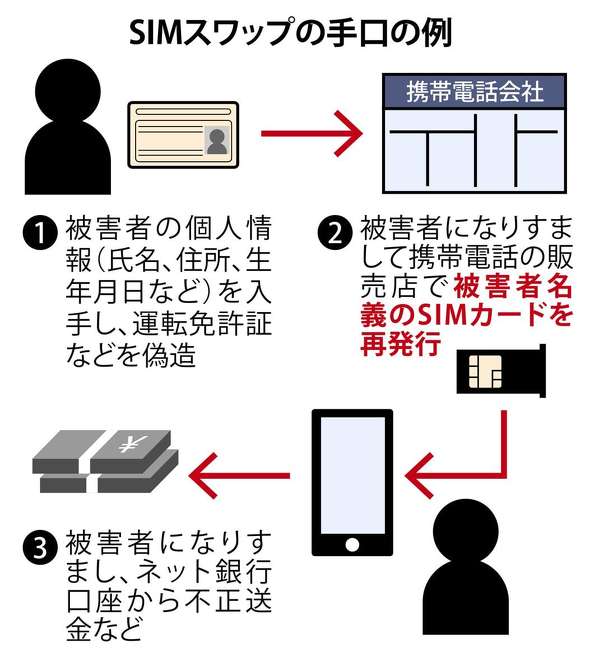 SIMスワップの手口の例

携帯電話会社

❶ 被害者の個人情報（氏名、住所、生年月日など）を入手し、運転免許証などを偽造

❷ 被害者になりすまして携帯電話の販売店で被害者名義のSIMカードを再発行

¥

❸ 被害者になりすまし、ネット銀行口座から不正送金など