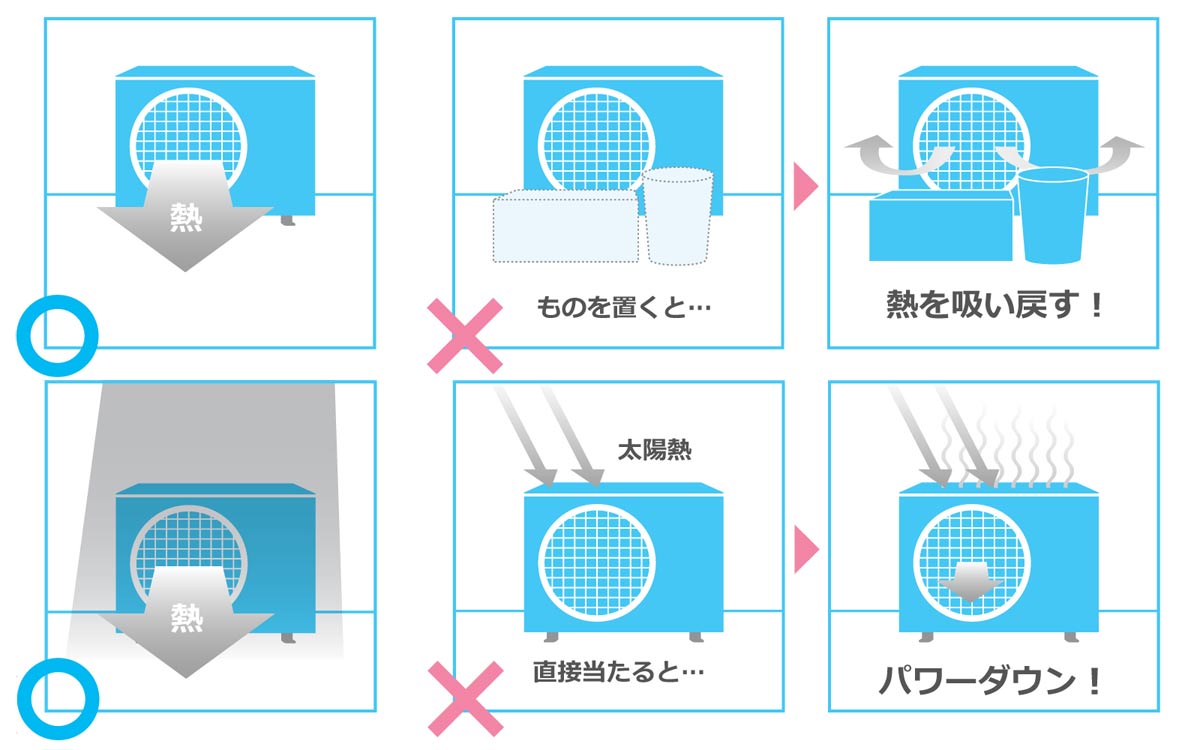 熱

ものを置くと…

熱を吸い戻す！

熱

太陽熱

直接当たると…

パワーダウン！