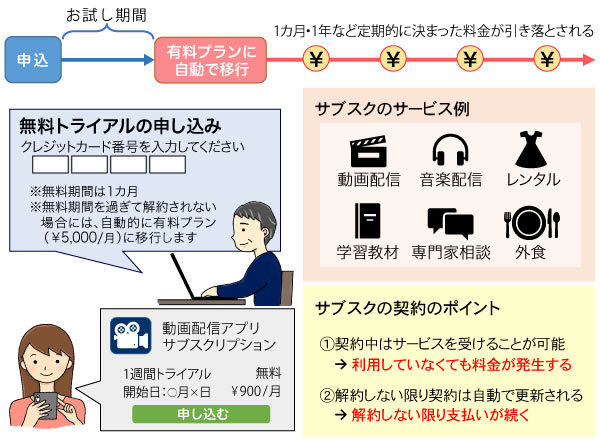 お試し期間

申込

有料プランに自動で移行

1カ月・1年など定期的に決まった料金が引き落とされる

¥ ¥ ¥ ¥

無料トライアルの申し込み
クレジットカード番号を入力してください

※無料期間は1カ月
※無料期間を過ぎて解約されない場合には、自動的に有料プラン（¥5,000/月）に移行します

動画配信アプリ
サブスクリプション
1週間トライアル 無料
開始日：○月×日 ¥900/月
申し込む

サブスクのサービス例
動画配信 音楽配信 レンタル
学習教材 専門家相談 外食

サブスクの契約のポイント
①契約中はサービスを受けることが可能
→ 利用していなくても料金が発生する
②解約しない限り契約は自動で更新される
→ 解約しない限り支払いが続く