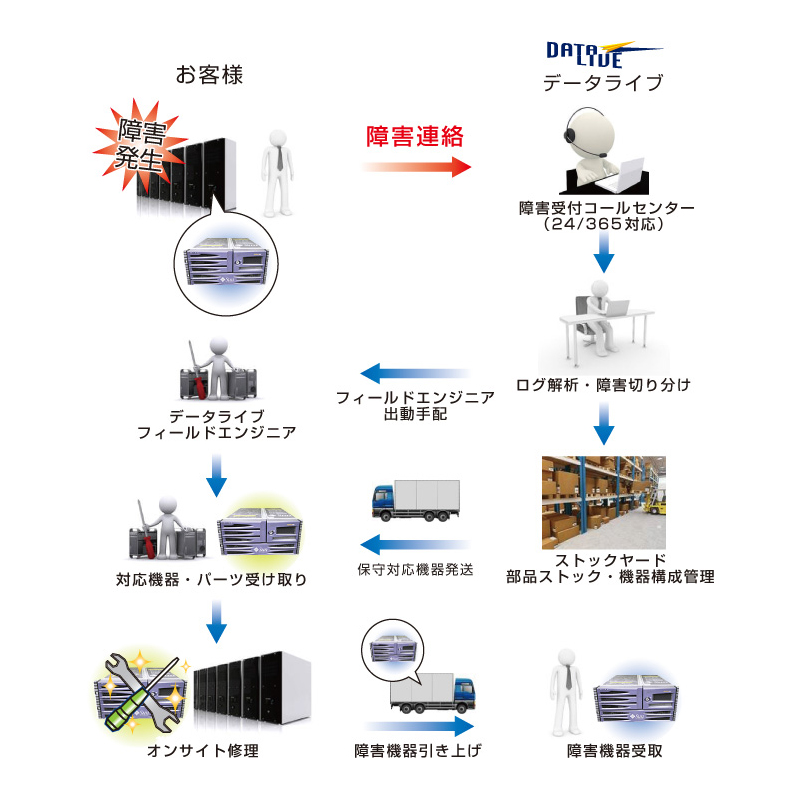 お客様

DATA LIVE
データライブ

障害発生

障害連絡

障害受付コールセンター
（24/365対応）

ログ解析・障害切り分け

フィールドエンジニア
出動手配

データライブ
フィールドエンジニア

ストックヤード
部品ストック・機器構成管理

保守対応機器発送

対応機器・パーツ受け取り

オンサイト修理

障害機器引き上げ

障害機器受取