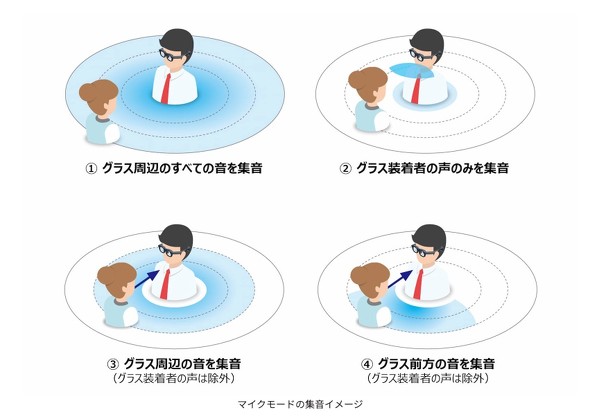 ① グラス周辺のすべての音を集音

② グラス装着者の声のみを集音

③ グラス周辺の音を集音
（グラス装着者の声は除外）

④ グラス前方の音を集音
（グラス装着者の声は除外）

マイクモードの集音イメージ