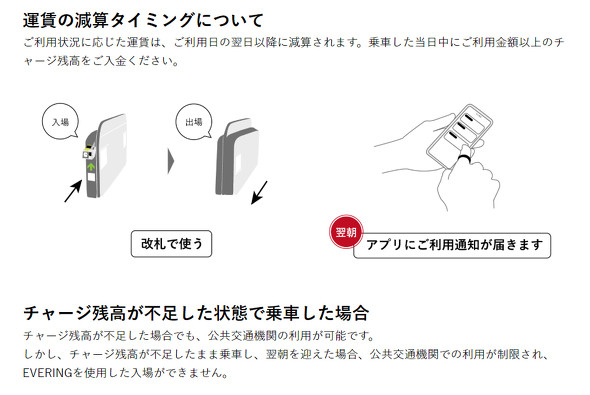 運賃の減算タイミングについて

ご利用状況に応じた運賃は、ご利用日の翌日以降に減算されます。乗車した当日中にご利用金額以上のチャージ残高をご入金ください。

入場

出場

改札で使う

翌朝

アプリにご利用通知が届きます

チャージ残高が不足した状態で乗車した場合

チャージ残高が不足した場合でも、公共交通機関の利用が可能です。
しかし、チャージ残高が不足したまま乗車し、翌朝を迎えた場合、公共交通機関での利用が制限され、EVERINGを使用した入場ができません。