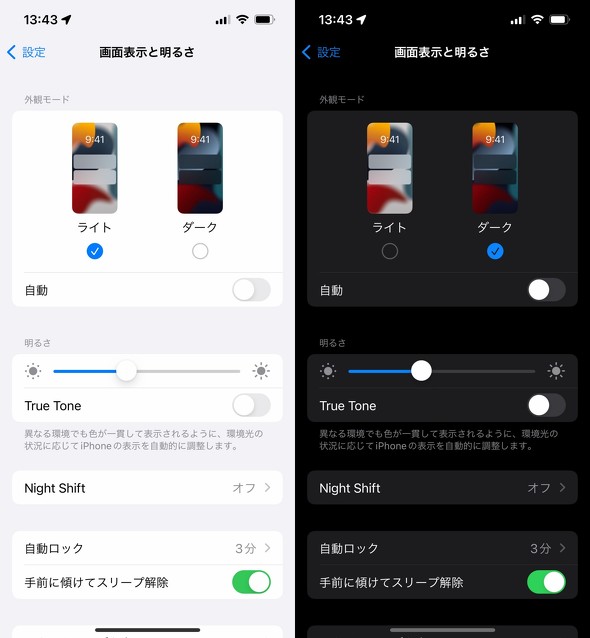 13:43

設定

画面表示と明るさ

外観モード

9:41

9:41

ライト

ダーク

自動

明るさ

True Tone

異なる環境でも色が一貫して表示されるように、環境光の状況に応じてiPhoneの表示を自動的に調整します。

Night Shift

オフ

自動ロック

3分

手前に傾けてスリープ解除

13:43

設定

画面表示と明るさ

外観モード

9:41

9:41

ライト

ダーク

自動

明るさ

True Tone

異なる環境でも色が一貫して表示されるように、環境光の状況に応じてiPhoneの表示を自動的に調整します。

Night Shift

オフ

自動ロック

3分

手前に傾けてスリープ解除