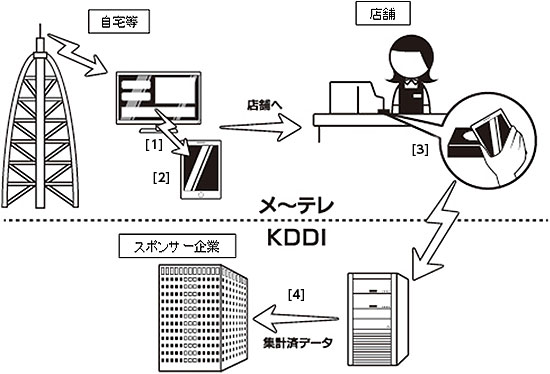 自宅等

店舗

店舗へ

[1]

[2]

[3]

メ~テレ

KDDI

スポンサー企業

[4]

集計済データ