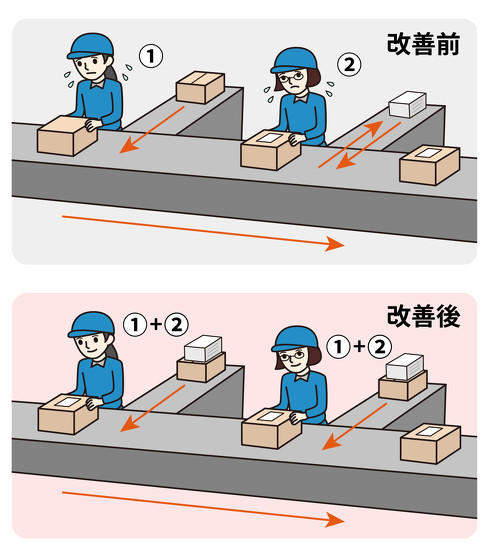 改善前

①

②

改善後

①+②

①+②