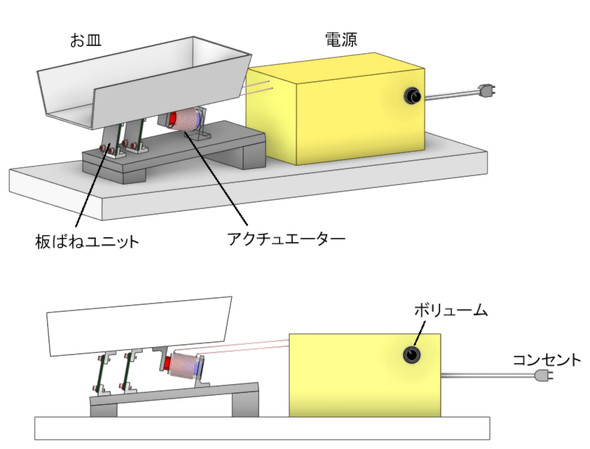 お皿

電源

板ばねユニット

アクチュエーター

ボリューム

コンセント