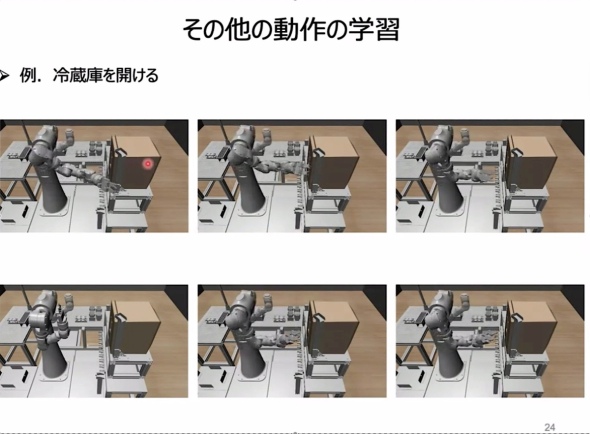 その他の動作の学習

➢ 例．冷蔵庫を開ける

24