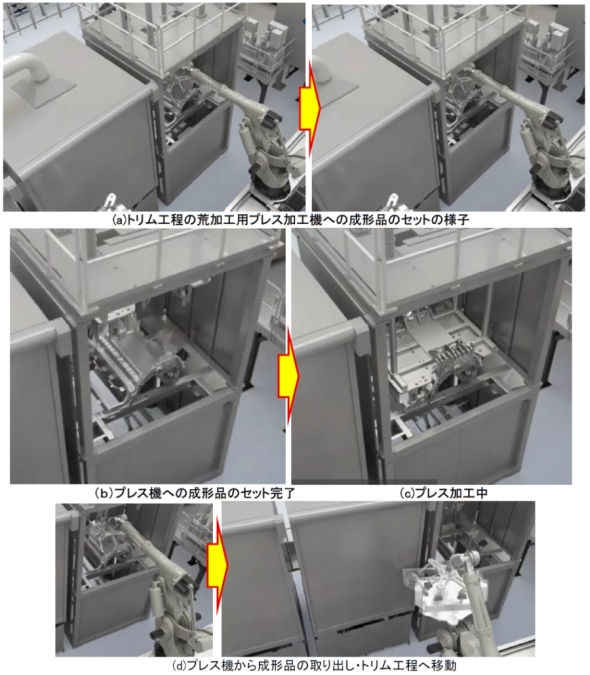 (a)トリム工程の荒加工用プレス加工機への成形品のセットの様子

(b)プレス機への成形品のセット完了

(c)プレス加工中

(d)プレス機から成形品の取り出し・トリム工程へ移動