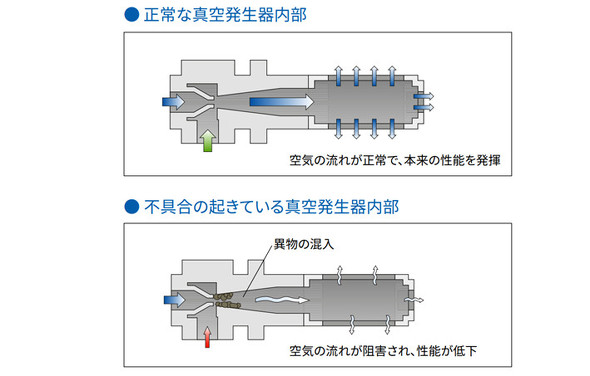 ● 正常な真空発生器内部

空気の流れが正常で、本来の性能を発揮

● 不具合の起きている真空発生器内部

異物の混入

空気の流れが阻害され、性能が低下