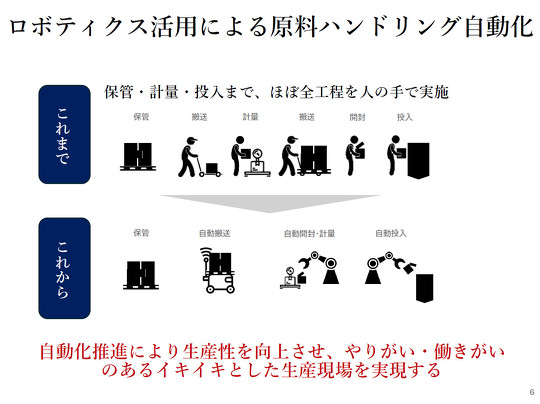 ロボティクス活用による原料ハンドリング自動化

これまで

保管・計量・投入まで、ほぼ全工程を人の手で実施

保管 搬送 計量 搬送 開封 投入

これから

保管 自動搬送 自動開封・計量 自動投入

自動化推進により生産性を向上させ、やりがい・働きがいのあるイキイキとした生産現場を実現する

6