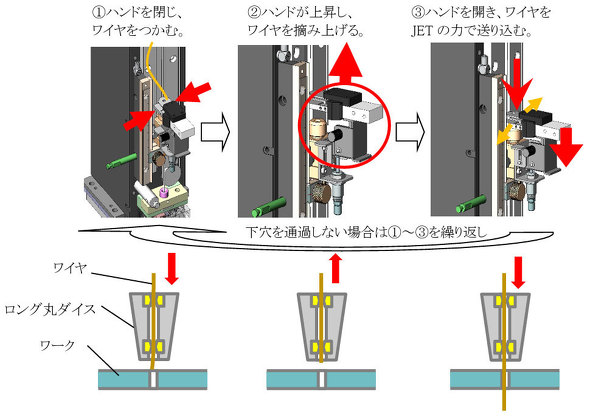 ①ハンドを閉じ、ワイヤをつかむ。

②ハンドが上昇し、ワイヤを摘み上げる。

③ハンドを開き、ワイヤをJETの力で送り込む。

下穴を通過しない場合は①～③を繰り返し

ワイヤ

ロング丸ダイス

ワーク