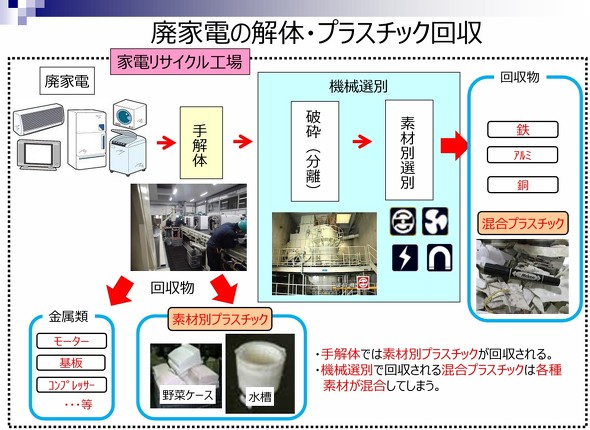 廃家電の解体・プラスチック回収

家電リサイクル工場

廃家電

手解体

機械選別

破砕（分離）

素材別選別

回収物

鉄

アルミ

銅

混合プラスチック

回収物

金属類

モーター

基板

コンプレッサー

・・・等

素材別プラスチック

野菜ケース

水槽

・手解体では素材別プラスチックが回収される。
・機械選別で回収される混合プラスチックは各種素材が混合してしまう。