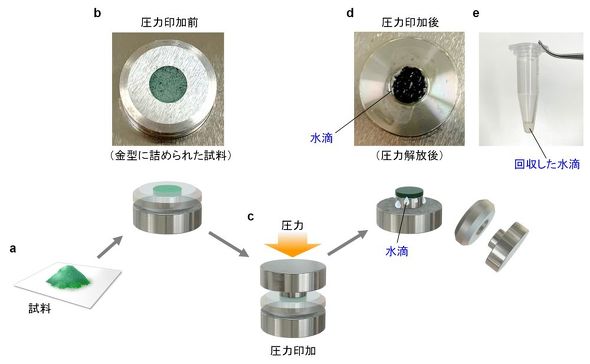 b

圧力印加前

（金型に詰められた試料）

d

圧力印加後

水滴

（圧力解放後）

e

回収した水滴

a

試料

c

圧力

圧力印加

水滴