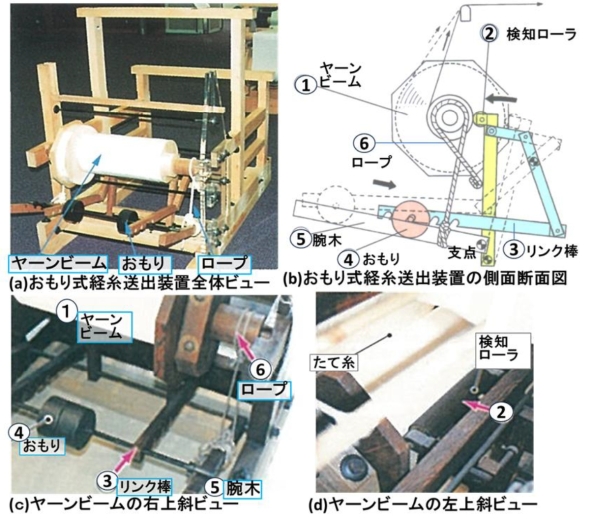 ヤーンビーム
おもり
ロープ
(a)おもり式経糸送出装置全体ビュー

2 検知ローラ
1 ヤーンビーム
6 ロープ
5 腕木
4 おもり
支点
3 リンク棒
(b)おもり式経糸送出装置の側面断面図

1 ヤーンビーム
6 ロープ
4 おもり
3 リンク棒
5 腕木
(c)ヤーンビームの右上斜ビュー

たて糸
検知ローラ
2
(d)ヤーンビームの左上斜ビュー