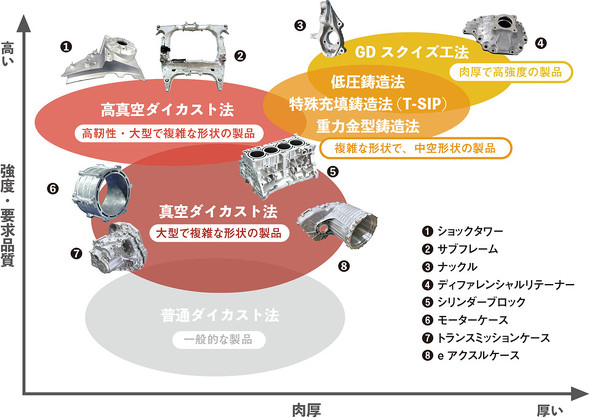 高い

強度・要求品質

❶

❷

❸

❹

GD スクイズ工法

肉厚で高強度の製品

低圧鋳造法
特殊充填鋳造法（T-SIP）
重力金型鋳造法

複雑な形状で、中空形状の製品

高真空ダイカスト法

高靭性・大型で複雑な形状の製品

❺

❻

真空ダイカスト法

大型で複雑な形状の製品

❼

❽

普通ダイカスト法

一般的な製品

❶ ショックタワー
❷ サブフレーム
❸ ナックル
❹ ディファレンシャルリテーナー
❺ シリンダーブロック
❻ モーターケース
❼ トランスミッションケース
❽ e アクスルケース

肉厚

厚い