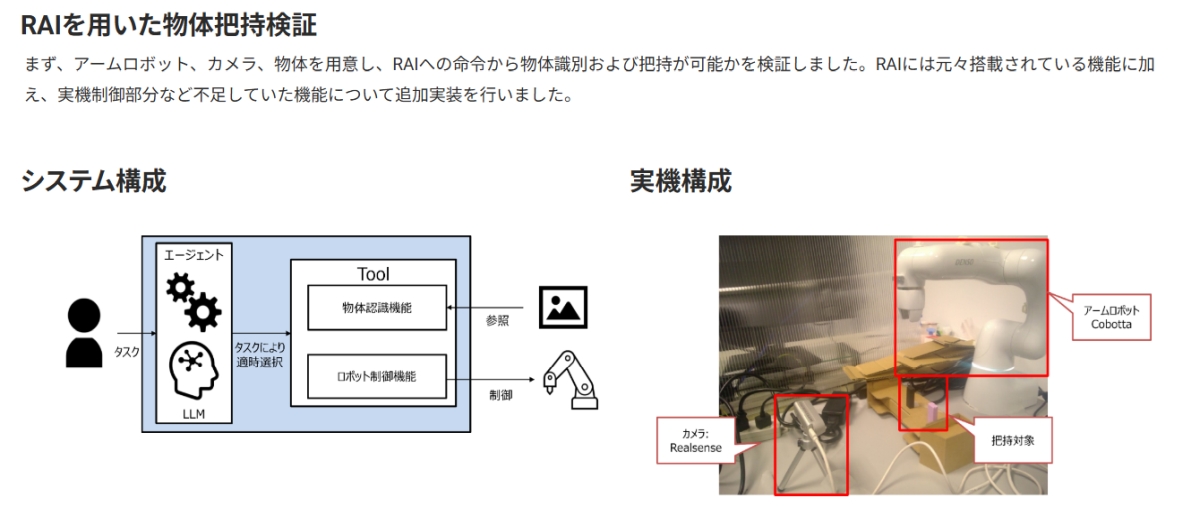 RAIを用いた物体把持検証

まず、アームロボット、カメラ、物体を用意し、RAIへの命令から物体識別および把持が可能かを検証しました。RAIには元々搭載されている機能に加え、実機制御部分など不足していた機能について追加実装を行いました。

システム構成

エージェント

LLM

タスク

タスクにより適時選択

Tool

物体認識機能

ロボット制御機能

参照

制御

実機構成

アームロボット Cobotta

カメラ: Realsense

把持対象