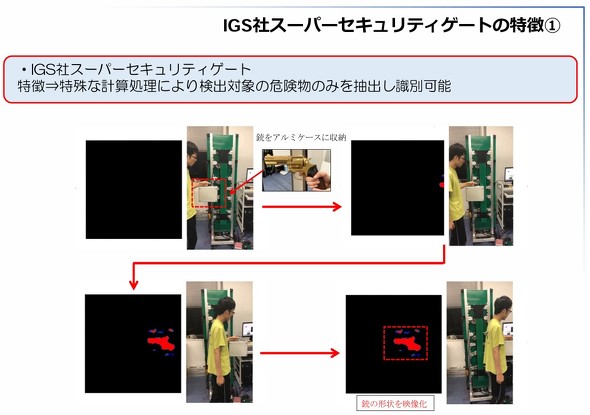 IGS社スーパーセキュリティゲートの特徴①

・IGS社スーパーセキュリティゲート
特徴⇒特殊な計算処理により検出対象の危険物のみを抽出し識別可能

銃をアルミケースに収納

銃の形状を映像化