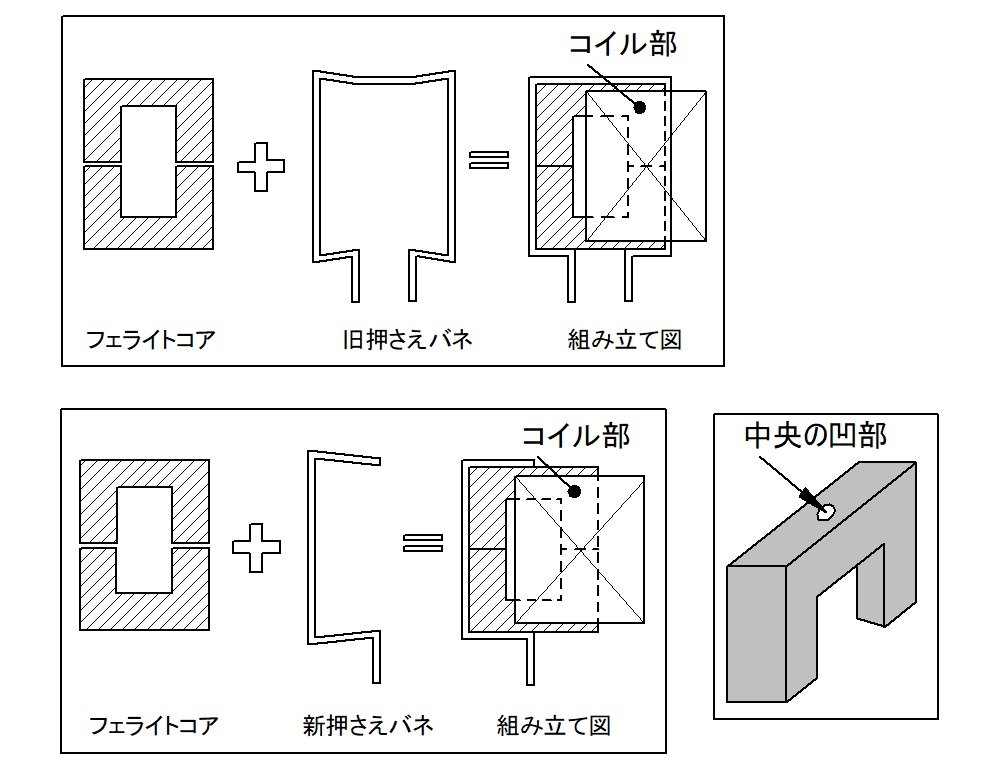 コイル部

フェライトコア

旧押さえバネ

組み立て図

コイル部

フェライトコア

新押さえバネ

組み立て図

中央の凹部