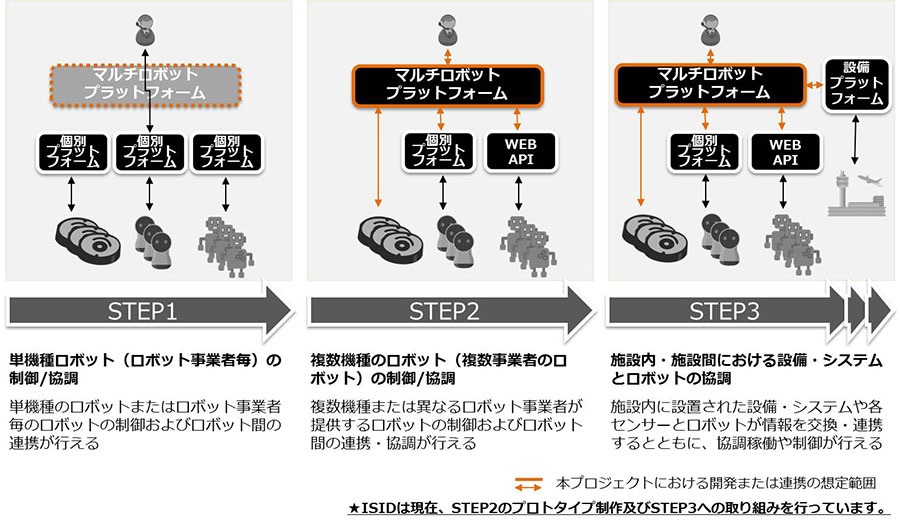 マルチロボット
プラットフォーム

個別
プラット
フォーム

個別
プラット
フォーム

個別
プラット
フォーム

STEP1

単機種ロボット（ロボット事業者毎）の制御/協調

単機種のロボットまたはロボット事業者毎のロボットの制御およびロボット間の連携が行える

マルチロボット
プラットフォーム

個別
プラット
フォーム

WEB
API

STEP2

複数機種のロボット（複数事業者のロボット）の制御/協調

複数機種または異なるロボット事業者が提供するロボットの制御およびロボット間の連携・協調が行える

マルチロボット
プラットフォーム

設備
プラット
フォーム

個別
プラット
フォーム

WEB
API

STEP3

施設内・施設間における設備・システムとロボットの協調

施設内に設置された設備・システムや各センサーとロボットが情報を交換・連携するとともに、協調稼働や制御が行える

本プロジェクトにおける開発または連携の想定範囲

★ISIDは現在、STEP2のプロトタイプ制作及びSTEP3への取り組みを行っています。