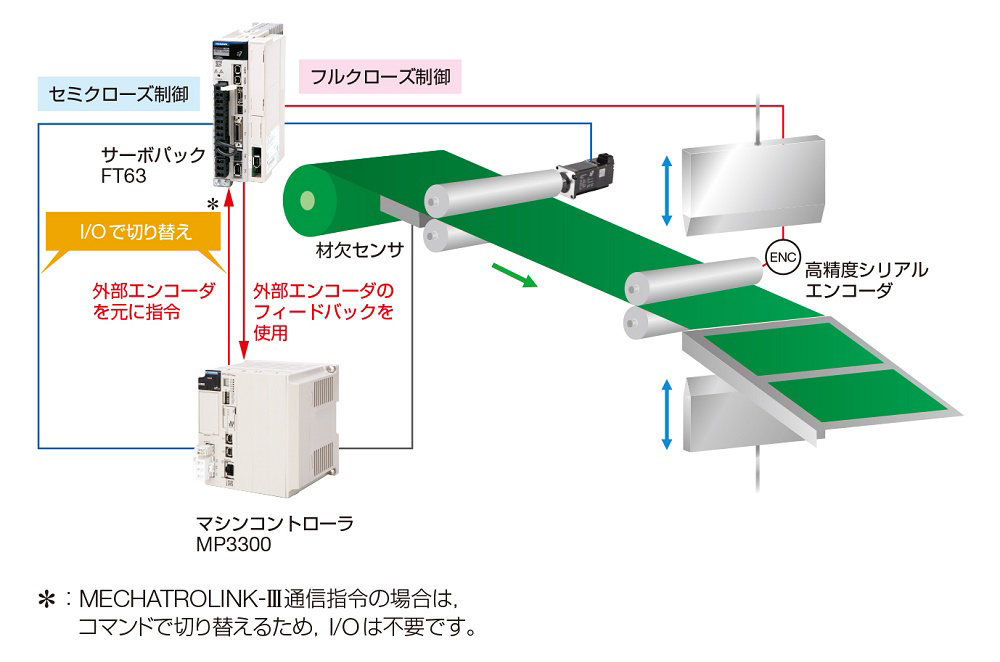 セミクローズ制御

フルクローズ制御

サーボパック
FT63

＊

I/Oで切り替え

外部エンコーダを元に指令

外部エンコーダのフィードバックを使用

材欠センサ

ENC

高精度シリアルエンコーダ

マシンコントローラ
MP3300

＊：MECHATROLINK-Ⅲ通信指令の場合は，コマンドで切り替えるため，I/Oは不要です。