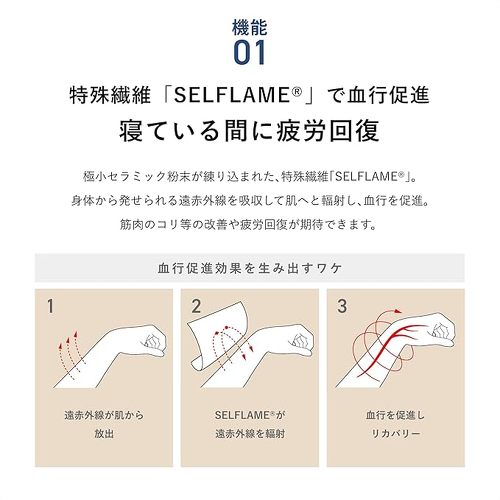 機能
01

特殊繊維「SELFLAME®」で血行促進
寝ている間に疲労回復

極小セラミック粉末が練り込まれた、特殊繊維「SELFLAME®」。
身体から発せられる遠赤外線を吸収して肌へと輻射し、血行を促進。
筋肉のコリ等の改善や疲労回復が期待できます。

血行促進効果を生み出すワケ

1
遠赤外線が肌から放出

2
SELFLAME®が遠赤外線を輻射

3
血行を促進しリカバリー