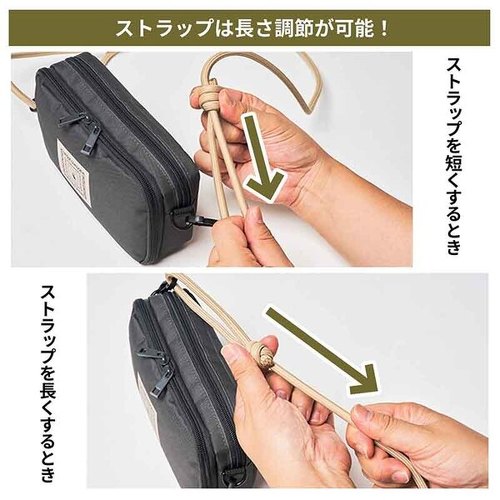 ストラップは長さ調節が可能！

ストラップを短くするとき

ストラップを長くするとき