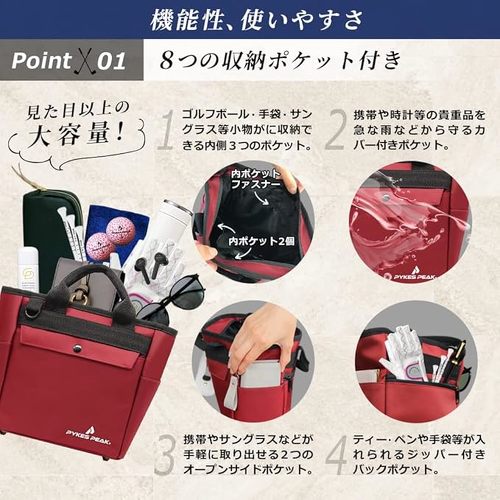 機能性、使いやすさ

Point 01

8つの収納ポケット付き

見た目以上の大容量!

1 ゴルフボール・手袋・サングラス等小物がに収納できる内側3つのポケット。

2 携帯や時計等の貴重品を急な雨などから守るカバー付きポケット。

内ポケットファスナー

内ポケット2個

PYKES PEAK

PYKES PEAK

3 携帯やサングラスなどが手軽に取り出せる2つのオープンサイドポケット。

4 ティー・ペンや手袋等が入れられるジッパー付きバックポケット。