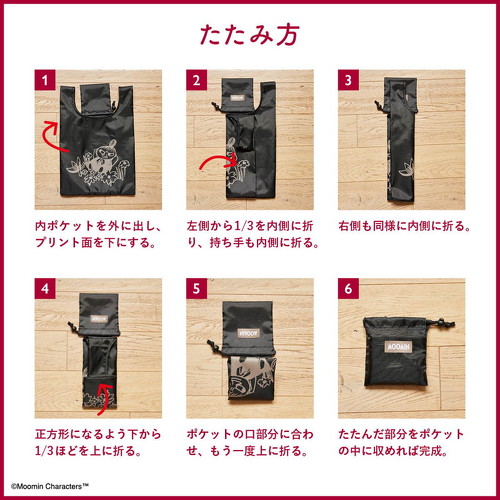 たたみ方

1

内ポケットを外に出し、プリント面を下にする。

2

MOOMIN

左側から1/3を内側に折り、持ち手も内側に折る。

3

右側も同様に内側に折る。

4

MOOMIN

正方形になるよう下から1/3ほどを上に折る。

5

MOOMIN

ポケットの口部分に合わせ、もう一度上に折る。

6

MOOMIN

たたんだ部分をポケットの中に収めれば完成。

©Moomin Characters™