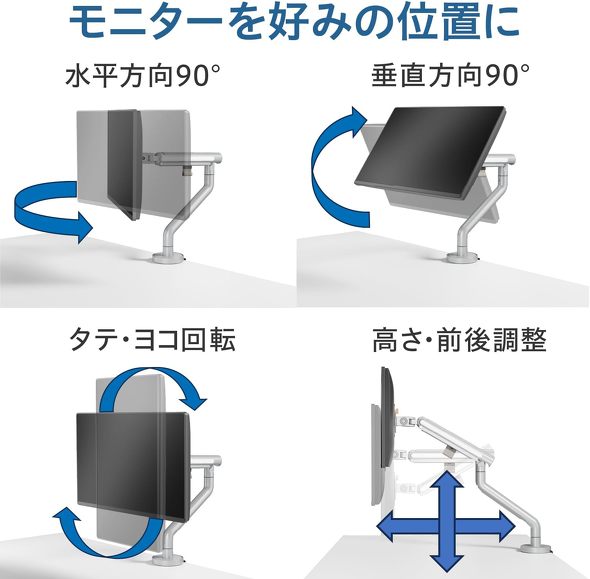 モニターを好みの位置に

水平方向90°

垂直方向90°

タテ・ヨコ回転

高さ・前後調整