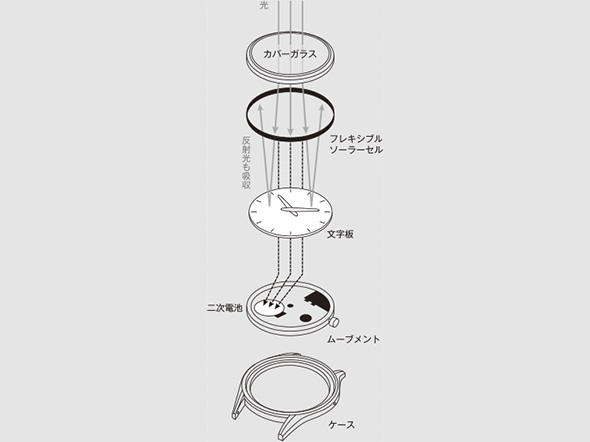 光

カバーガラス

反射光も吸収

フレキシブル
ソーラーセル

文字板

二次電池

ムーブメント

ケース