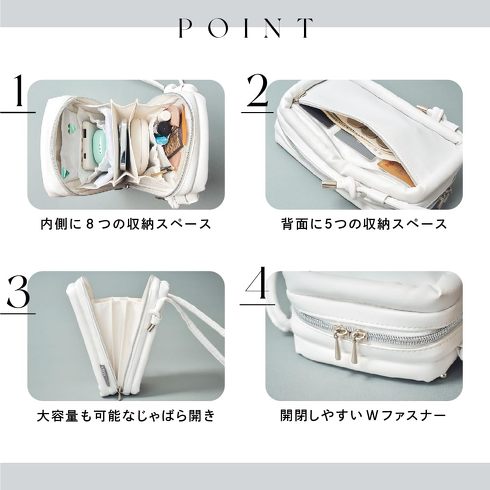 POINT

1
内側に８つの収納スペース

2
背面に5つの収納スペース

3
大容量も可能なじゃばら開き

4
開閉しやすいWファスナー