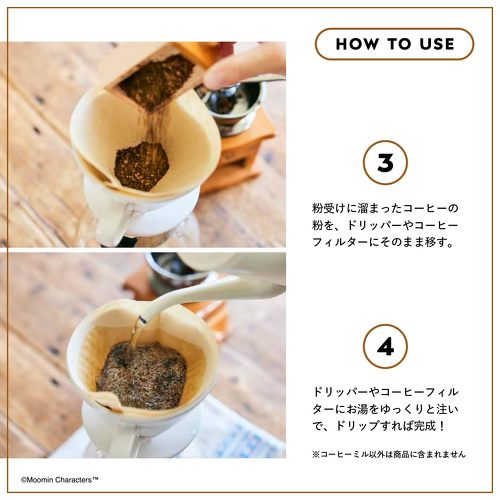 HOW TO USE

3

粉受けに溜まったコーヒーの粉を、ドリッパーやコーヒーフィルターにそのまま移す。

4

ドリッパーやコーヒーフィルターにお湯をゆっくりと注いで、ドリップすれば完成！

※コーヒーミル以外は商品に含まれません

©Moomin Characters™