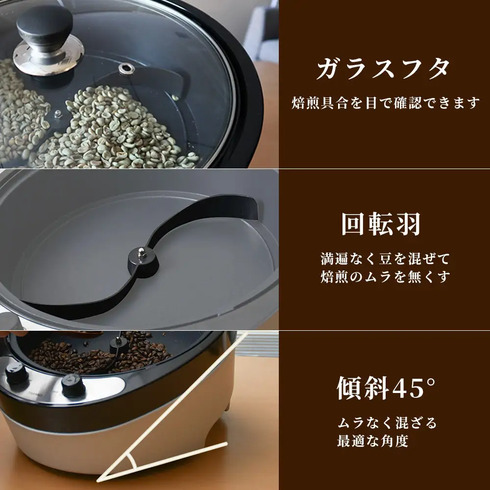 ガラスフタ

焙煎具合を目で確認できます

回転羽

満遍なく豆を混ぜて
焙煎のムラを無くす

傾斜45°

ムラなく混ざる
最適な角度