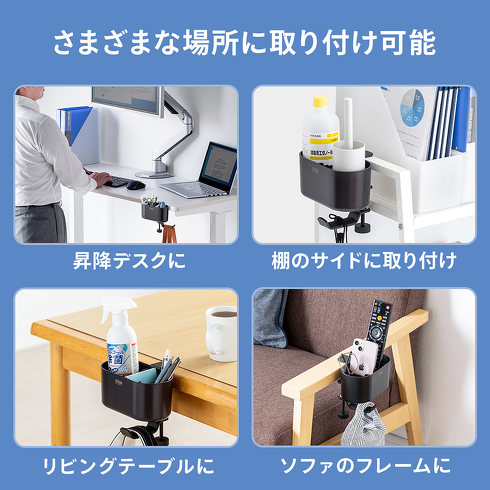 さまざまな場所に取り付け可能

昇降デスクに

棚のサイドに取り付け

リビングテーブルに

ソファのフレームに