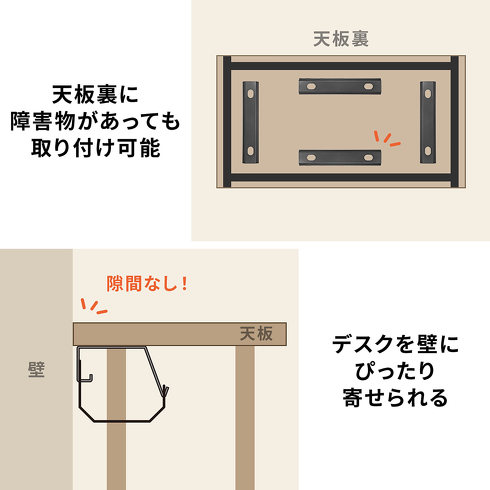 天板裏に
障害物があっても
取り付け可能

天板裏

隙間なし！

天板

壁

デスクを壁に
ぴったり
寄せられる