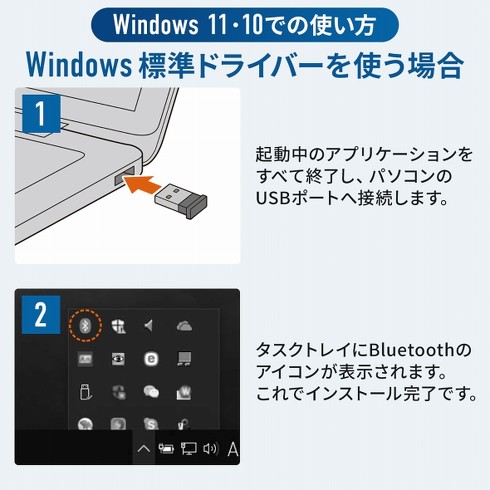 Windows 11・10での使い方

Windows 標準ドライバーを使う場合

1

起動中のアプリケーションをすべて終了し、パソコンのUSBポートへ接続します。

2

タスクトレイにBluetoothのアイコンが表示されます。これでインストール完了です。

A