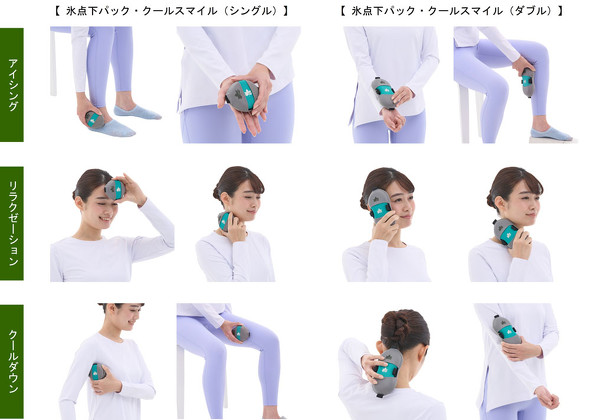 【 氷点下パック・クールスマイル（シングル）】

【 氷点下パック・クールスマイル（ダブル）】

アイシング

リラクゼーション

クールダウン