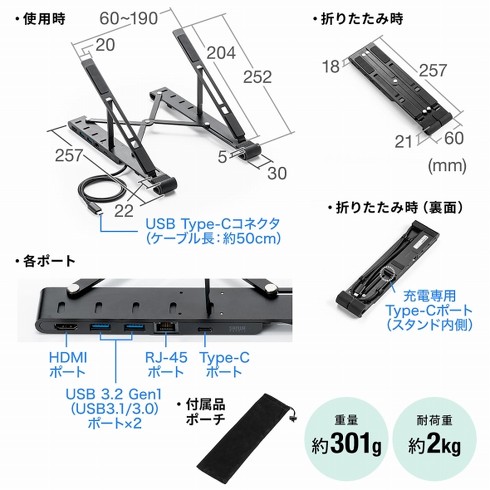 ・使用時

60~190

20

204

252

257

5

30

22

USB Type-Cコネクタ
(ケーブル長:約50cm)

・折りたたみ時

18

257

21

60

(mm)

・折りたたみ時(裏面)

充電専用
Type-Cポート
(スタンド内側)

・各ポート

HDMI
ポート

USB 3.2 Gen1
(USB3.1/3.0)
ポート×2

RJ-45
ポート

Type-C
ポート

・付属品
ポーチ

重量
約301g

耐荷重
約2kg