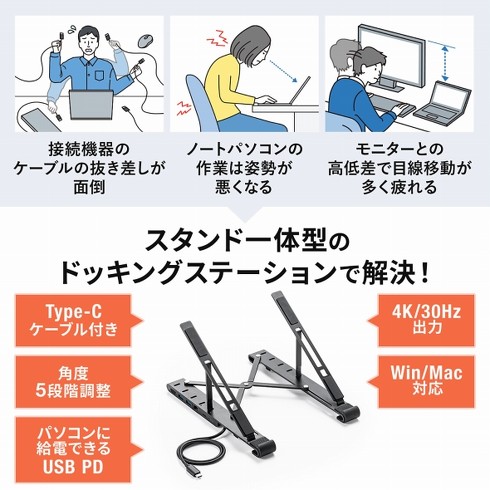 接続機器の
ケーブルの抜き差しが
面倒

ノートパソコンの
作業は姿勢が
悪くなる

モニターとの
高低差で目線移動が
多く疲れる

スタンド一体型の
ドッキングステーションで解決！

Type-C
ケーブル付き

角度
5段階調整

パソコンに
給電できる
USB PD

4K/30Hz
出力

Win/Mac
対応